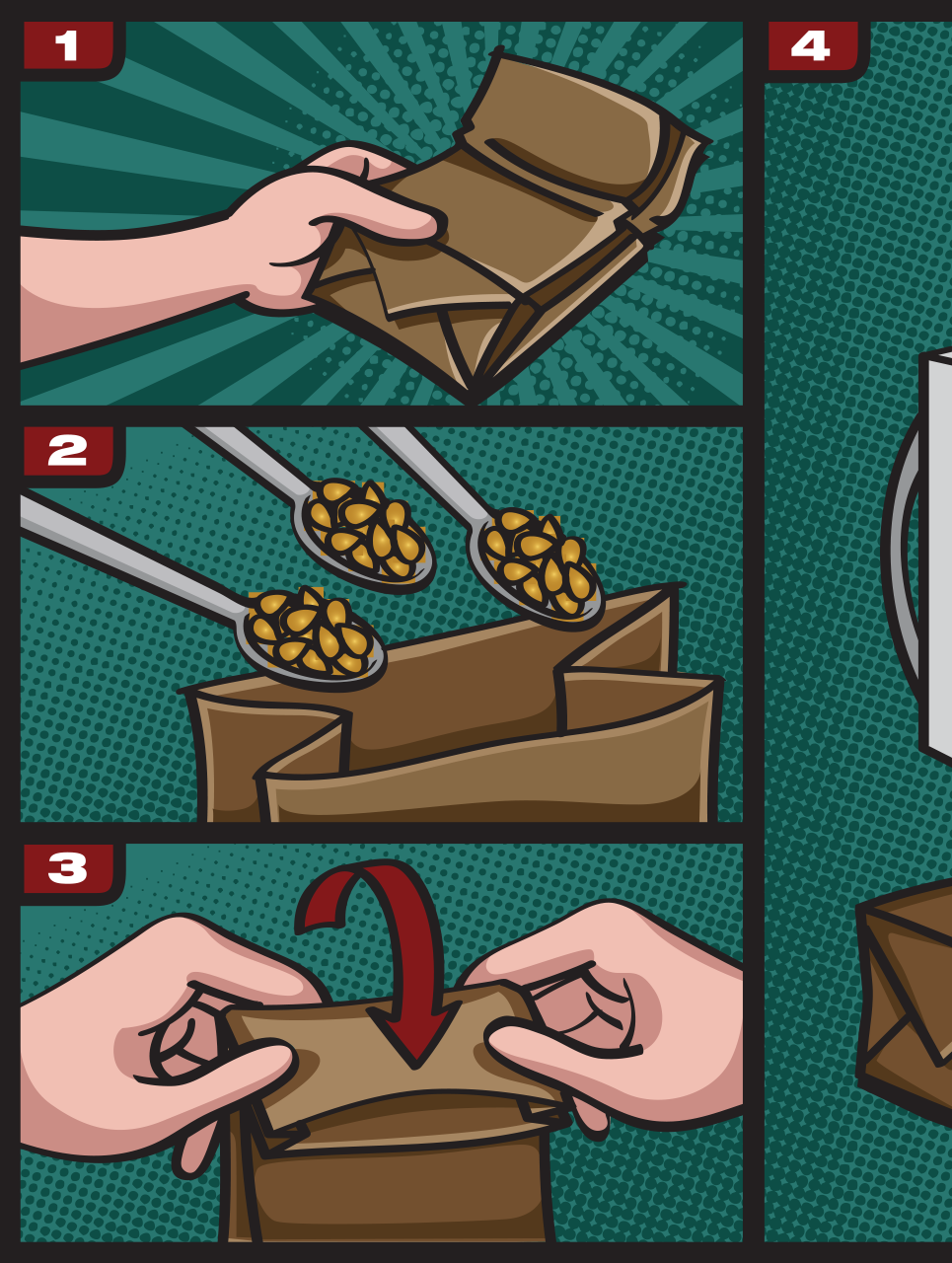 1

2

3

4