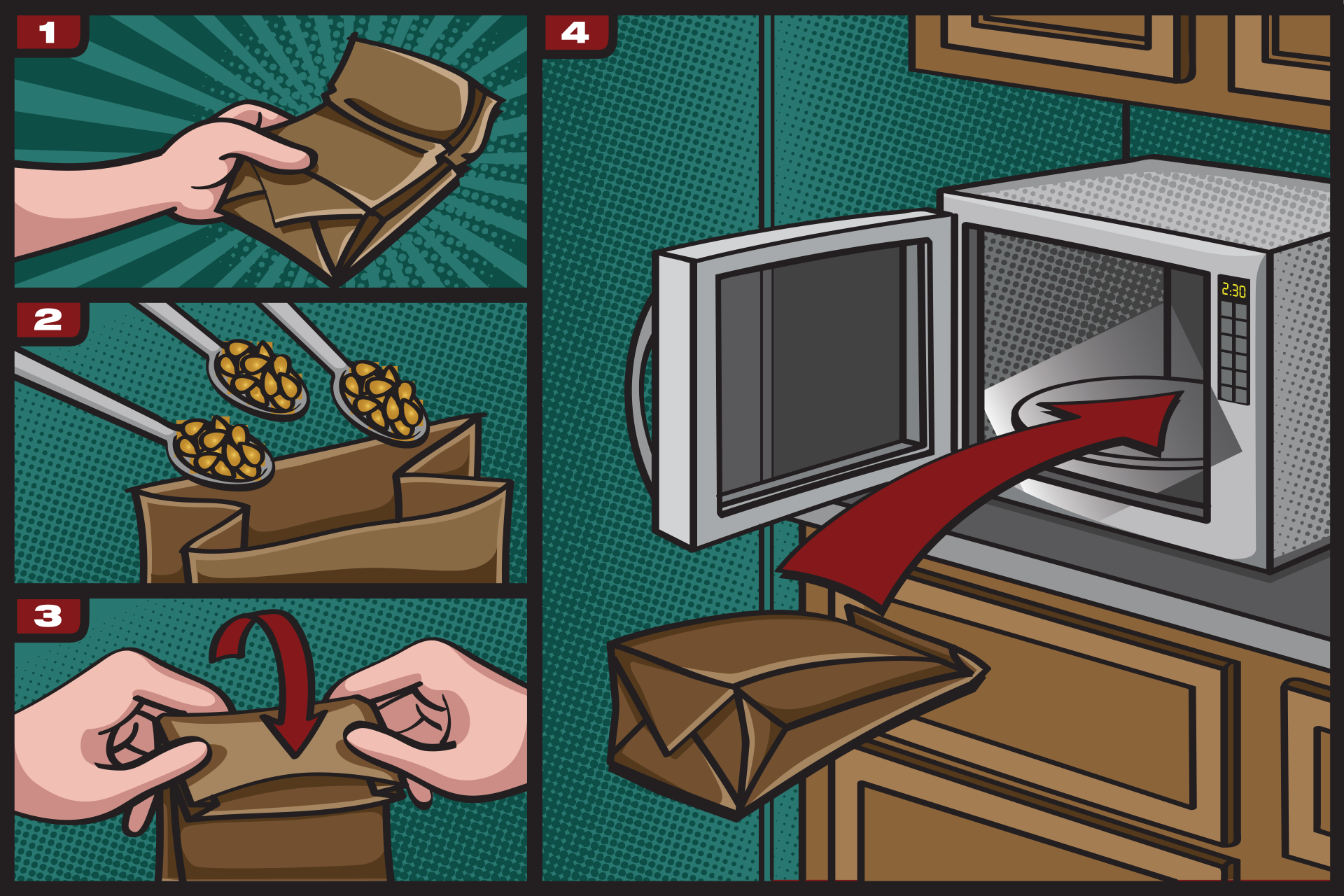 1

2

3

4

2:30