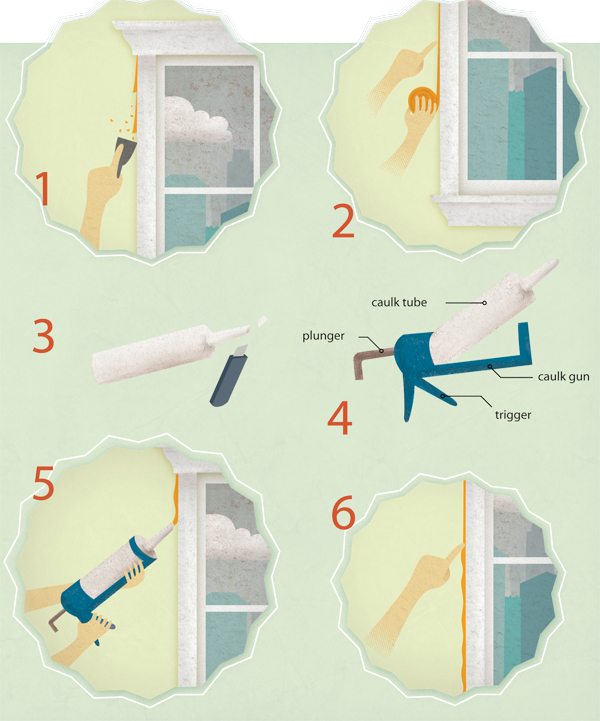 1

2

3

caulk tube

plunger

caulk gun

trigger

4

5

6